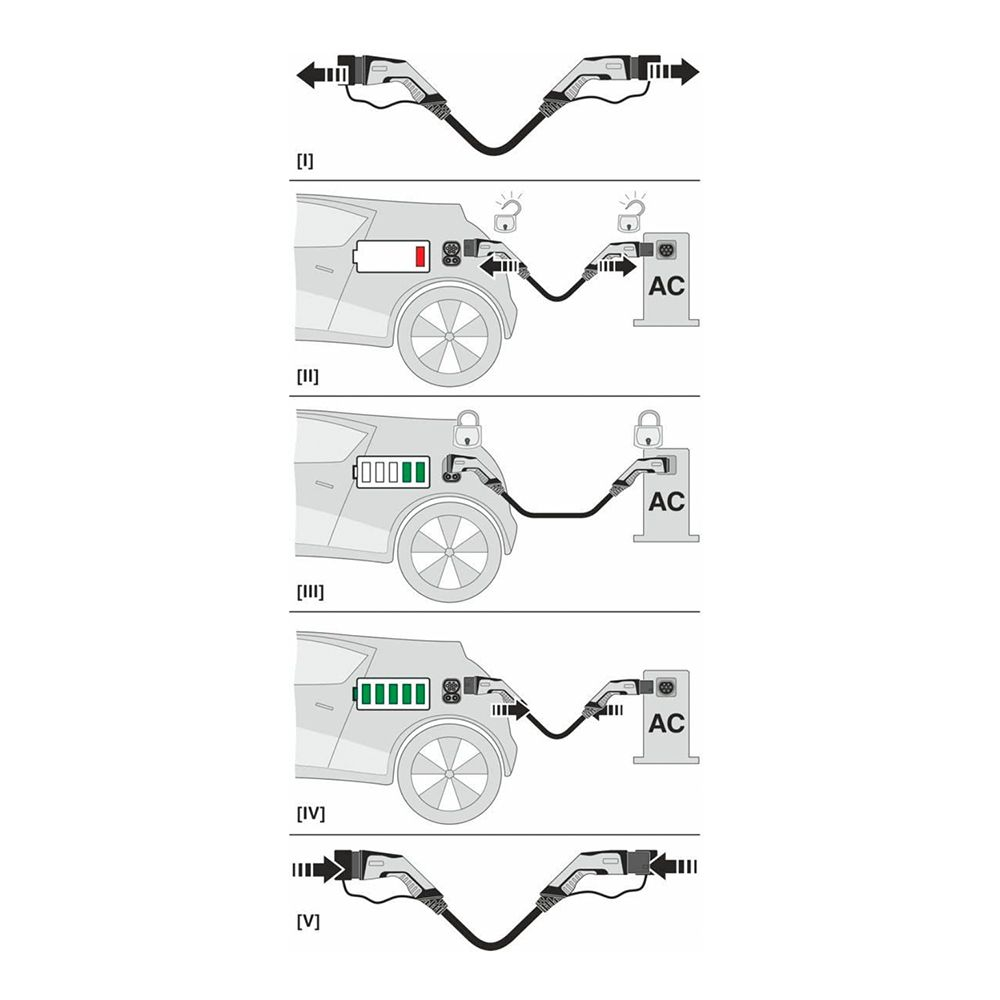 [I]

AC

[II]

AC

[III]

AC

[IV]

[V]